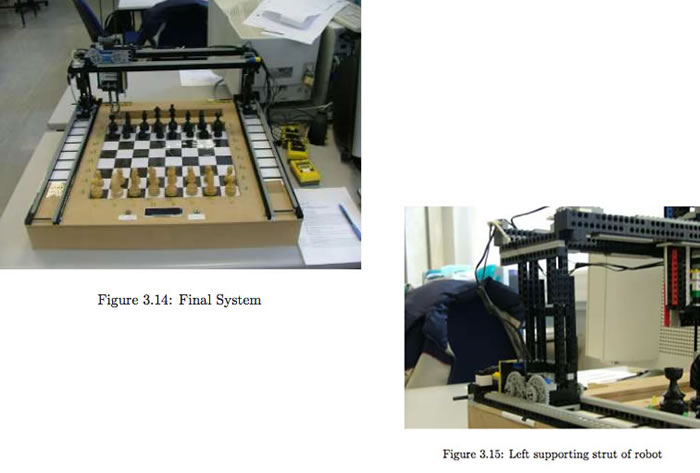 Figure 3.14: Final System

Figure 3.15: Left supporting strut of robot